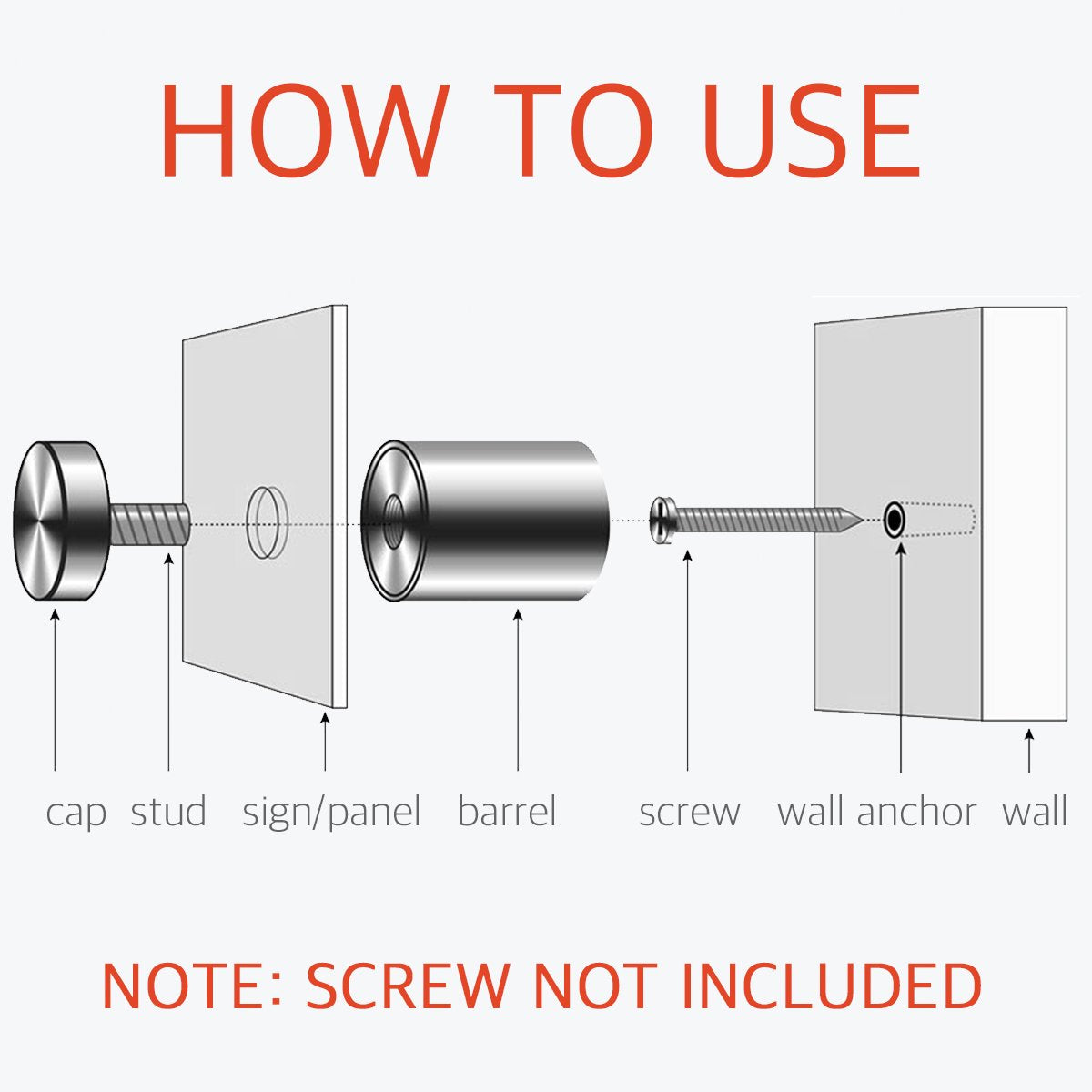 HOW TO USE

cap stud sign/panel barrel screw wall anchor wall

NOTE: SCREW NOT INCLUDED